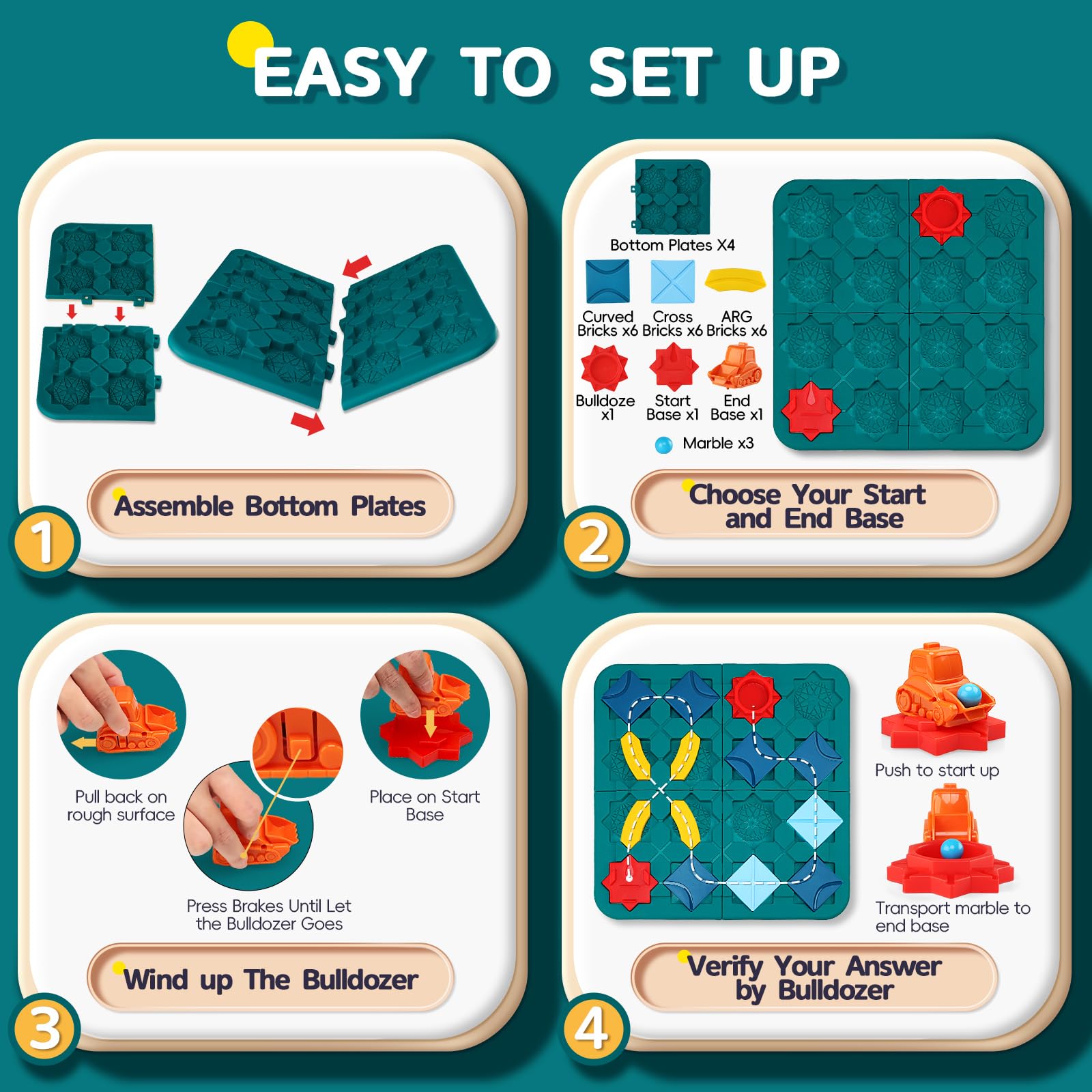 EASY TO SET UP

Assemble Bottom Plates

1

Bottom Plates X4

Curved Bricks x6

Cross Bricks x6

ARG Bricks x6

Bulldoze x1

Start Base x1

End Base x1

Marble x3

Choose Your Start and End Base

2

Pull back on rough surface

Place on Start Base

Press Brakes Until Let the Bulldozer Goes

Wind up The Bulldozer

3

Push to start up

Transport marble to end base

Verify Your Answer by Bulldozer

4