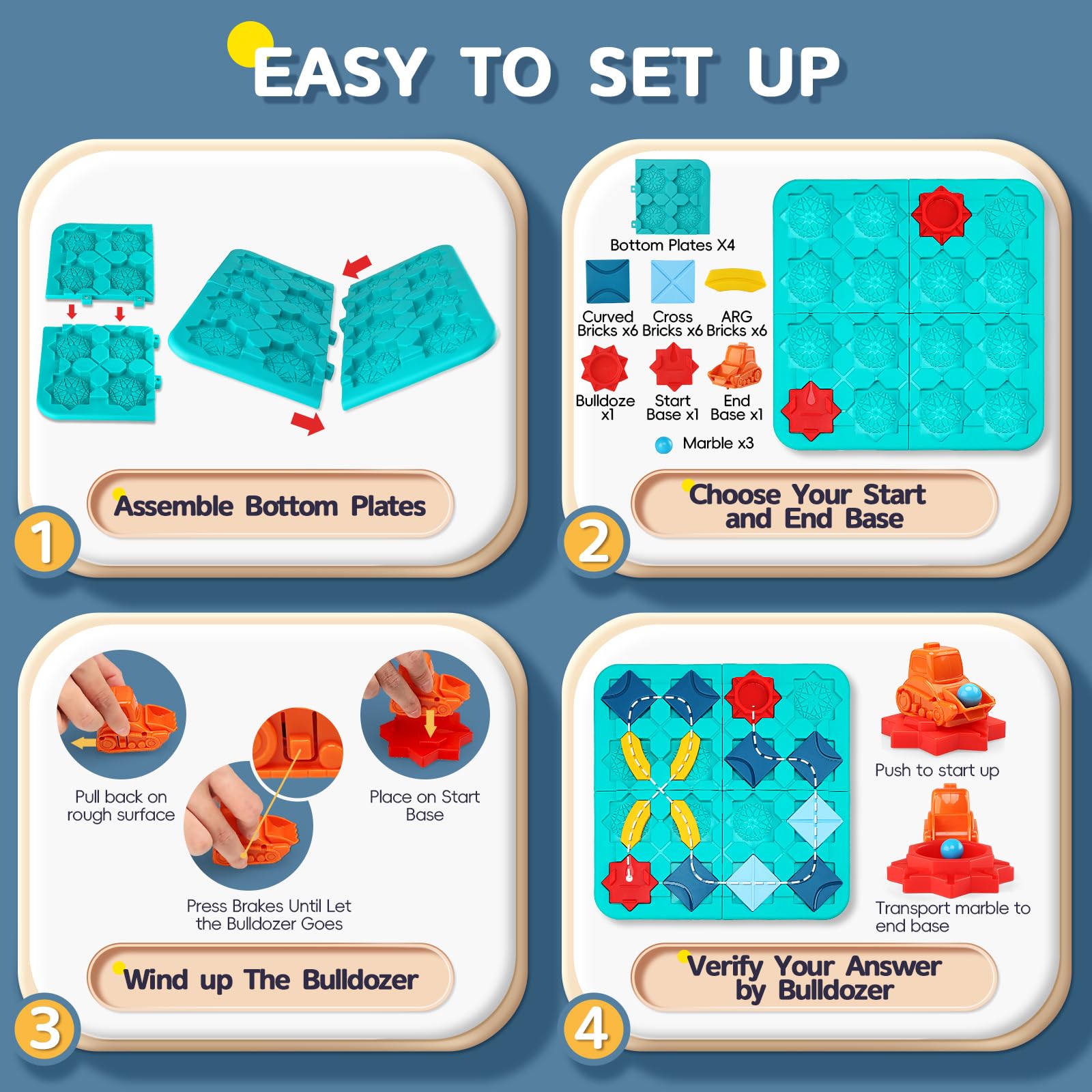 EASY TO SET UP

Assemble Bottom Plates

1

Bottom Plates X4

Curved Bricks x6

Cross Bricks x6

ARG Bricks x6

Bulldoze x1

Start Base x1

End Base x1

Marble x3

Choose Your Start and End Base

2

Pull back on rough surface

Place on Start Base

Press Brakes Until Let the Bulldozer Goes

Wind up The Bulldozer

3

Push to start up

Transport marble to end base

Verify Your Answer by Bulldozer

4