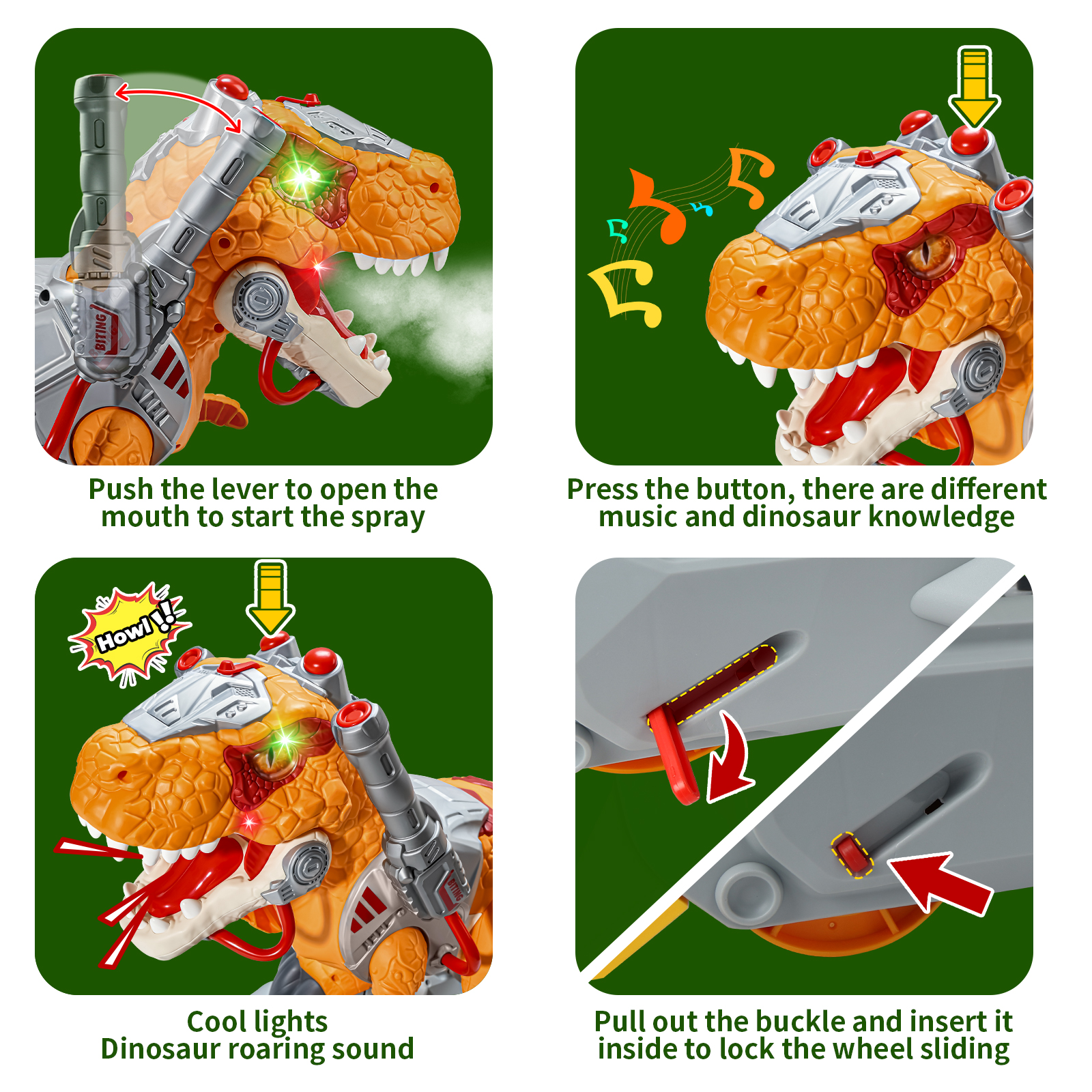 BITING

Push the lever to open the mouth to start the spray

Press the button, there are different music and dinosaur knowledge

Howl!!

BITING

Cool lights
Dinosaur roaring sound

Pull out the buckle and insert it inside to lock the wheel sliding